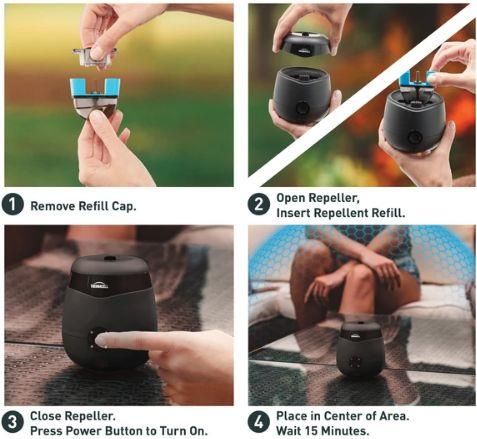 1 Remove Refill Cap.

2 Open Repeller, Insert Repellent Refill.

THERMACELL

3 Close Repeller. Press Power Button to Turn On.

4 Place in Center of Area. Wait 15 Minutes.